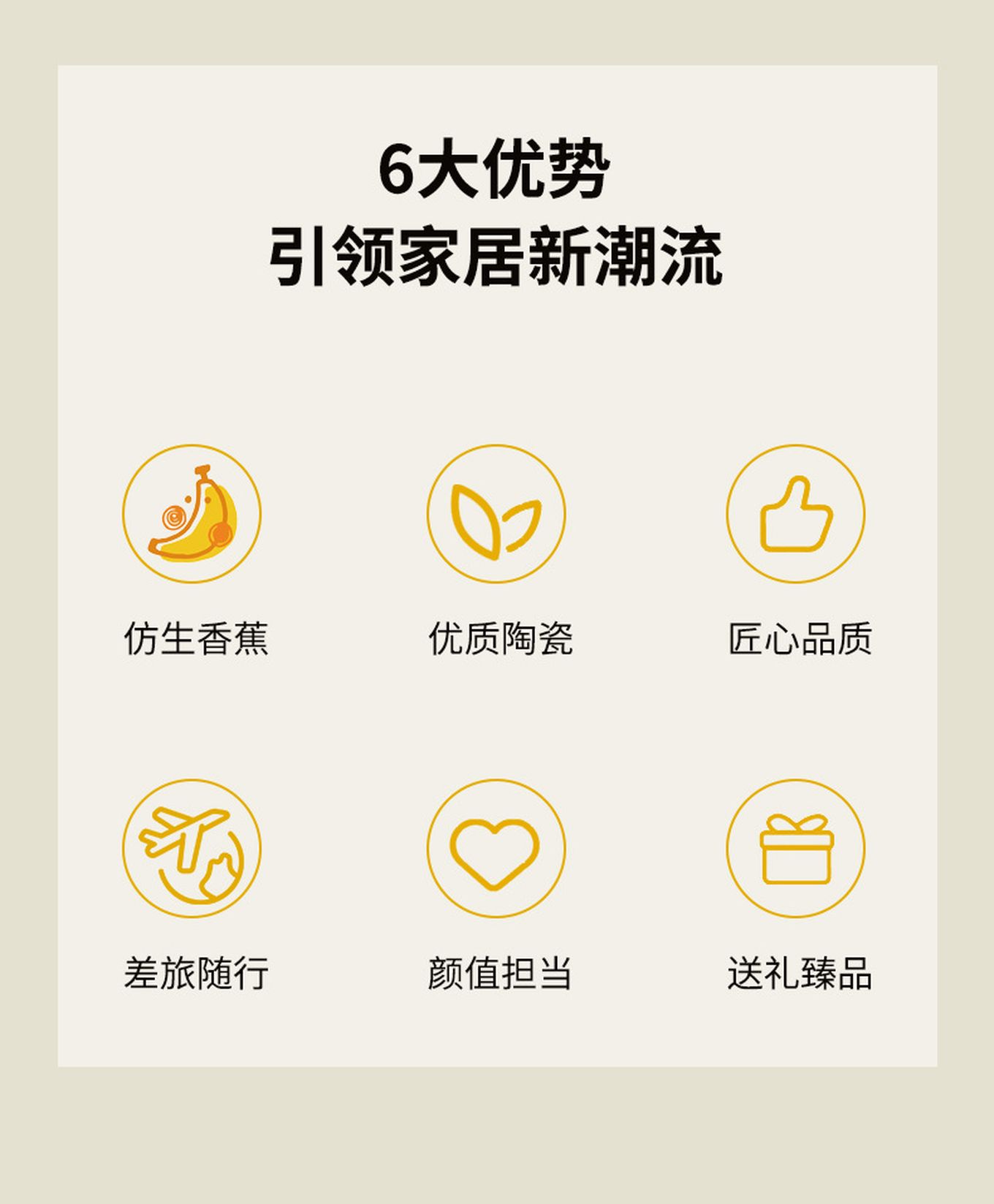 6大优势
引领家居新潮流

仿生香蕉

优质陶瓷

匠心品质

差旅随行

颜值担当

送礼臻品