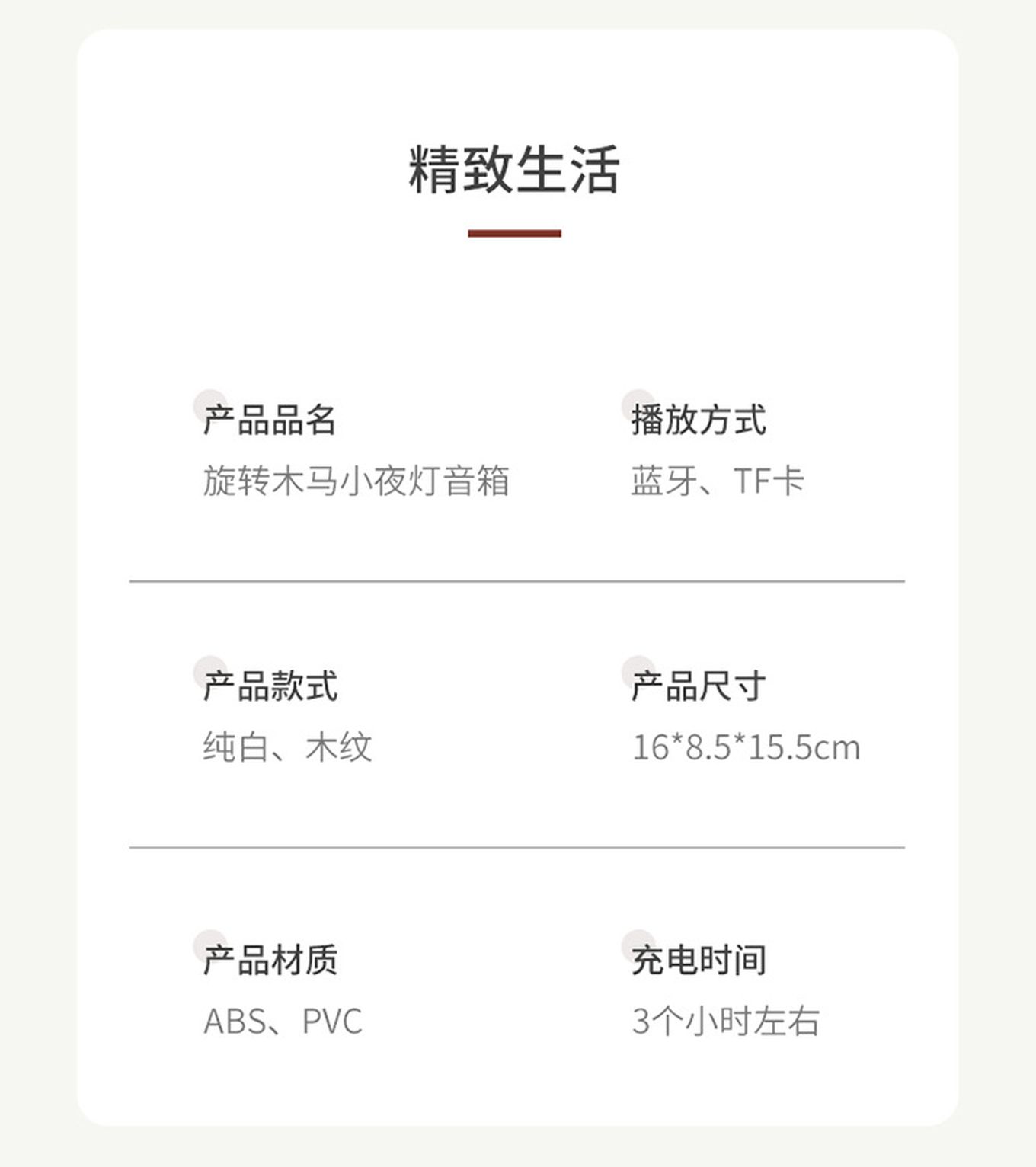 精致生活

产品品名
旋转木马小夜灯音箱

播放方式
蓝牙、TF卡

产品款式
纯白、木纹

产品尺寸
16*8.5*15.5cm

产品材质
ABS、PVC

充电时间
3个小时左右