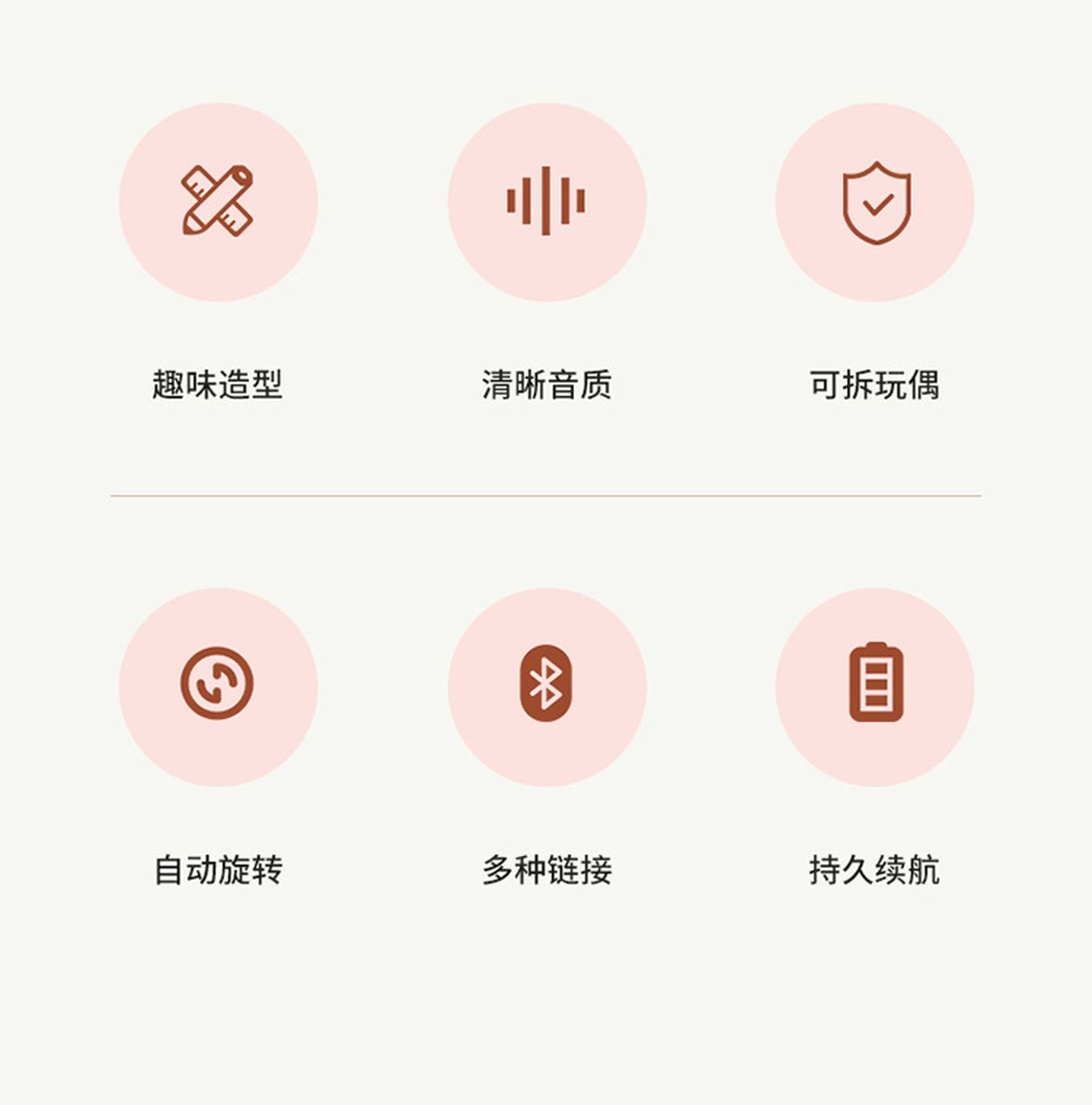 趣味造型 清晰音质 可拆玩偶

自动旋转 多种链接 持久续航