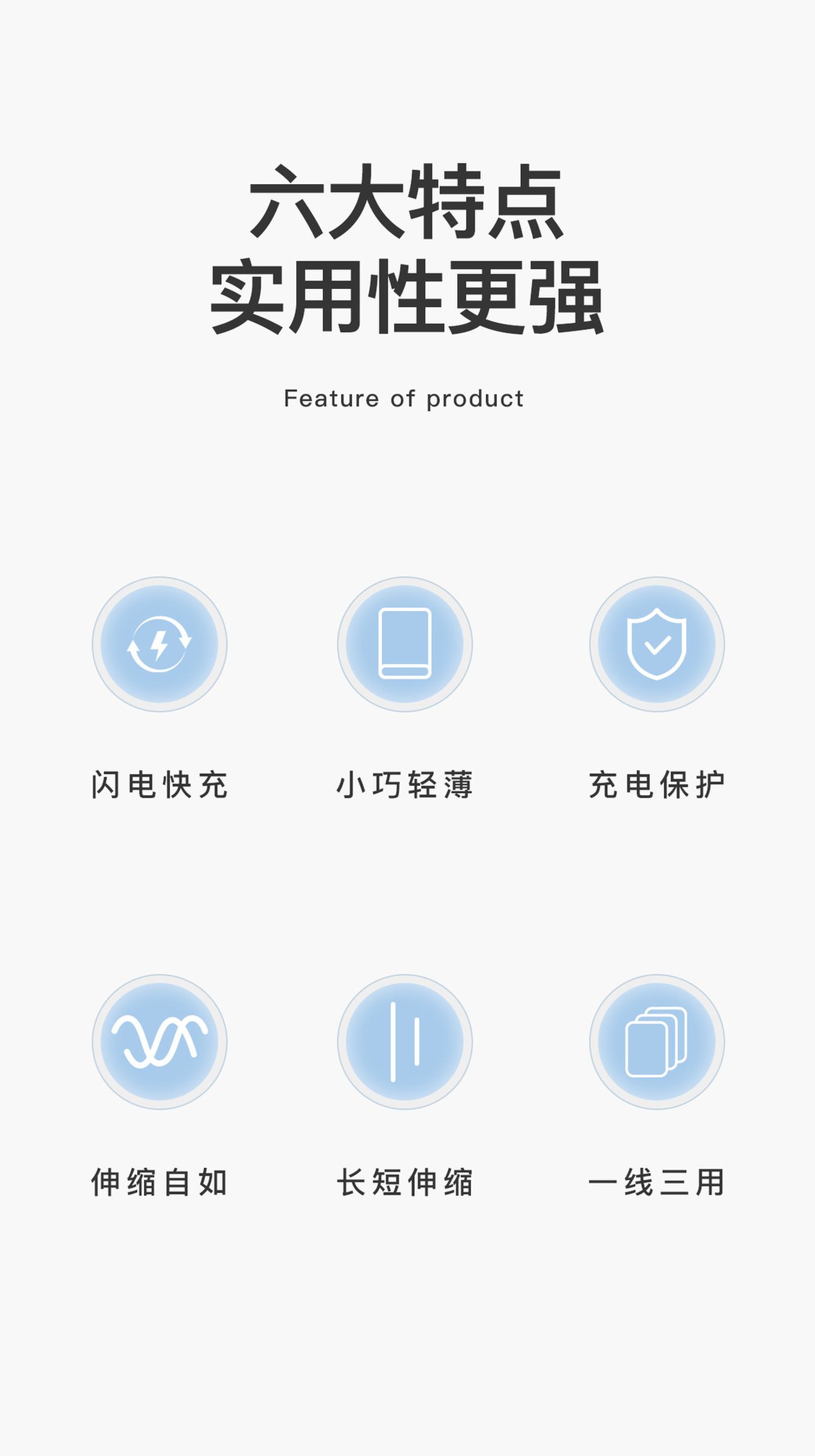 六大特点
实用性更强

Feature of product

闪电快充

小巧轻薄

充电保护

伸缩自如

长短伸缩

一线三用