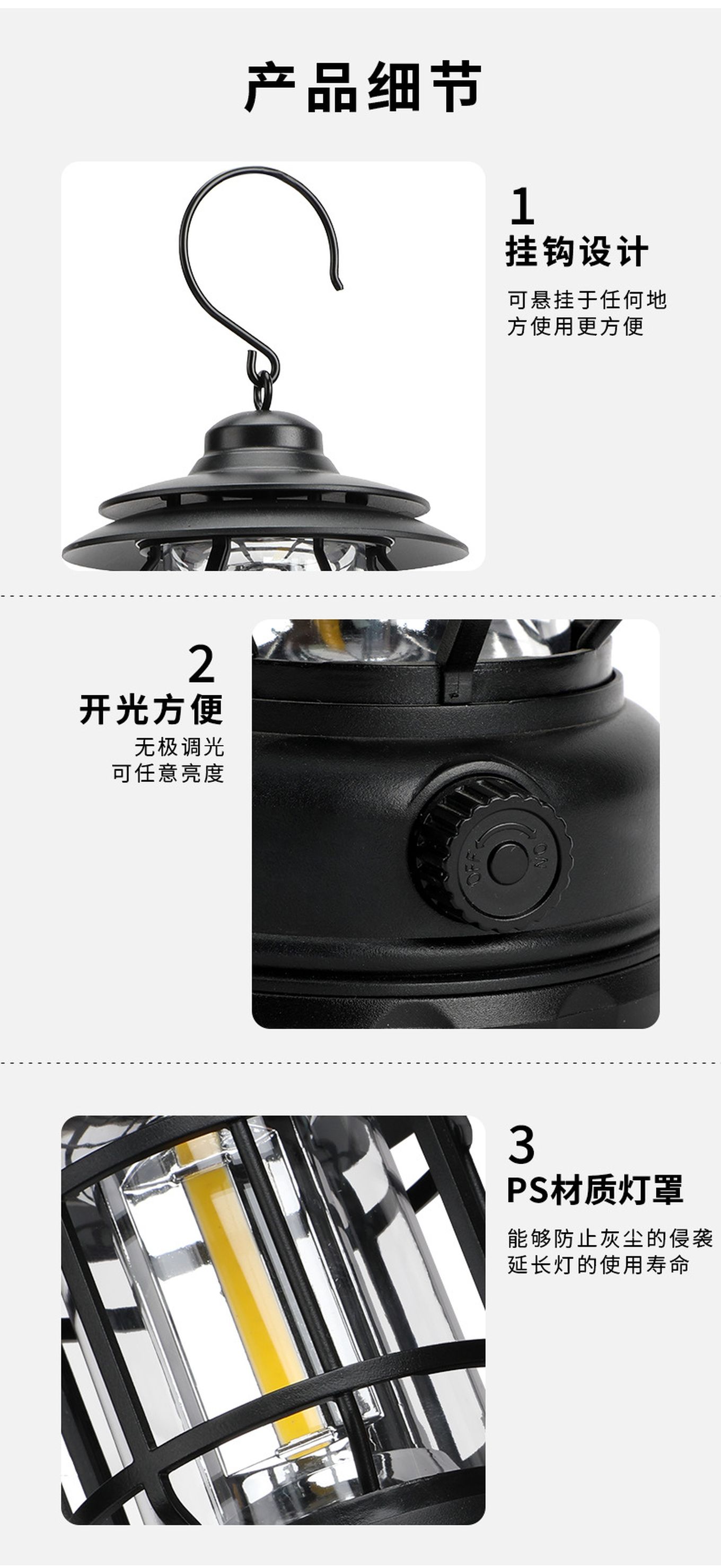 产品细节

1
挂钩设计
可悬挂于任何地方使用更方便

2
开光方便
无极调光
可任意亮度

OFF
ON

3
PS材质灯罩
能够防止灰尘的侵袭
延长灯的使用寿命