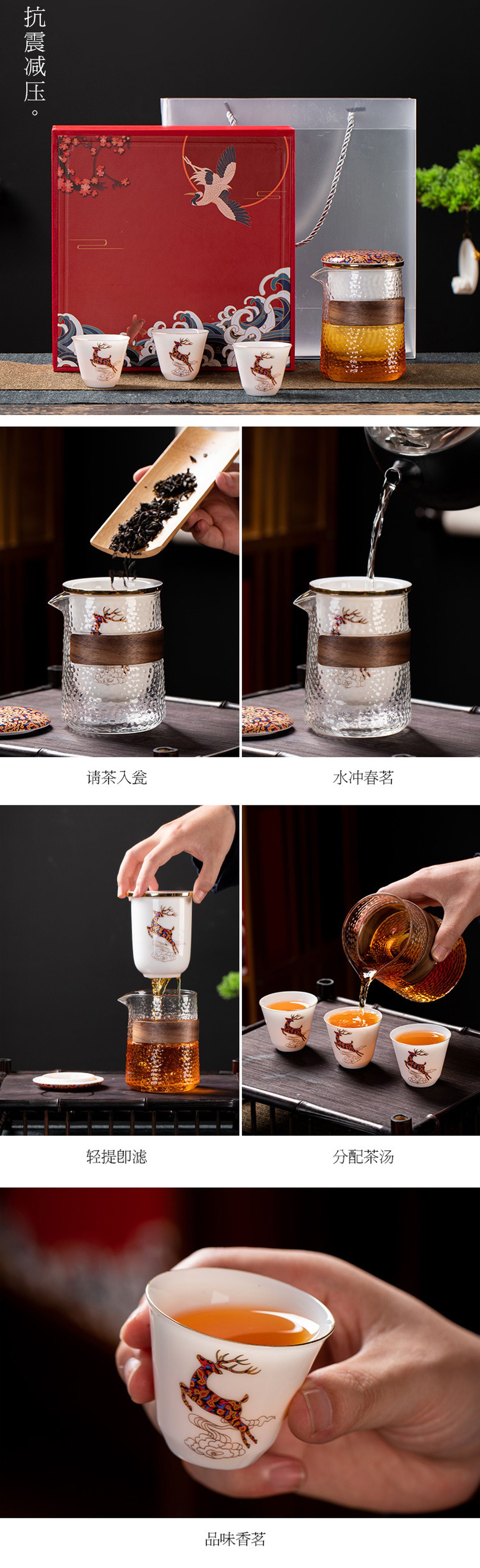 抗震减压。

请茶入瓮

水冲春茗

轻提即滤

分配茶汤

品味香茗