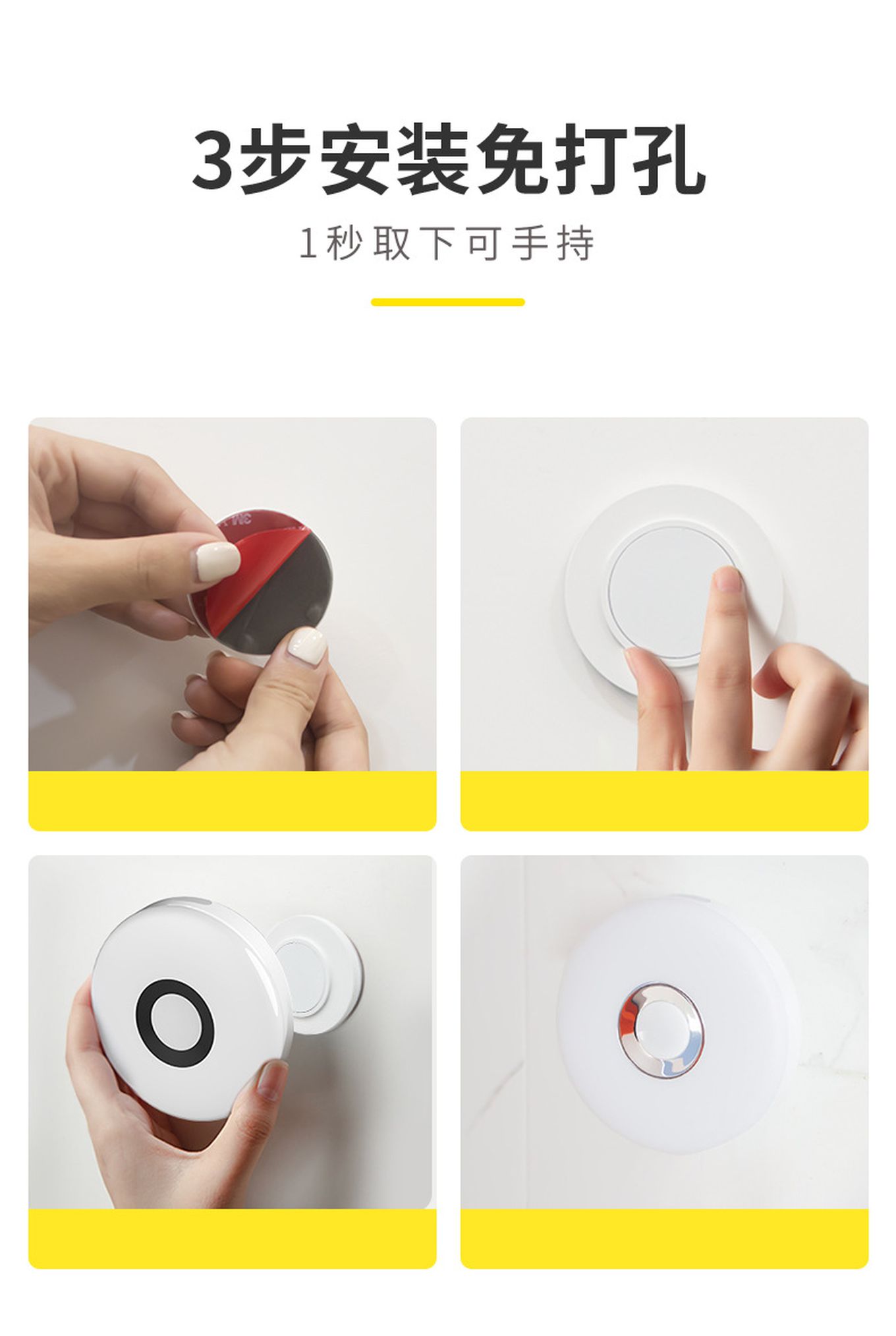 3步安装免打孔

1秒取下可手持

3M