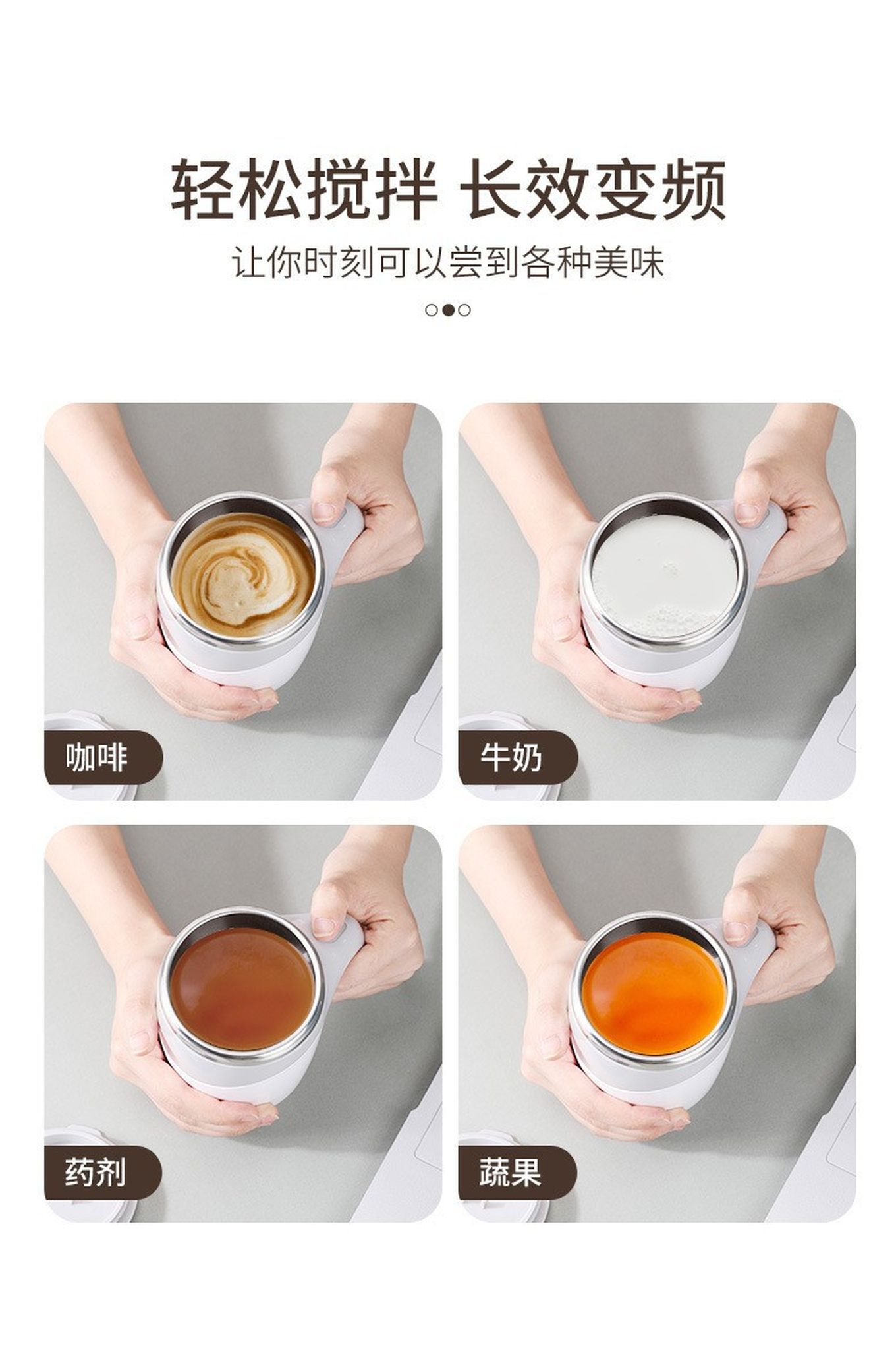 轻松搅拌 长效变频

让你时刻可以尝到各种美味

咖啡

牛奶

药剂

蔬果