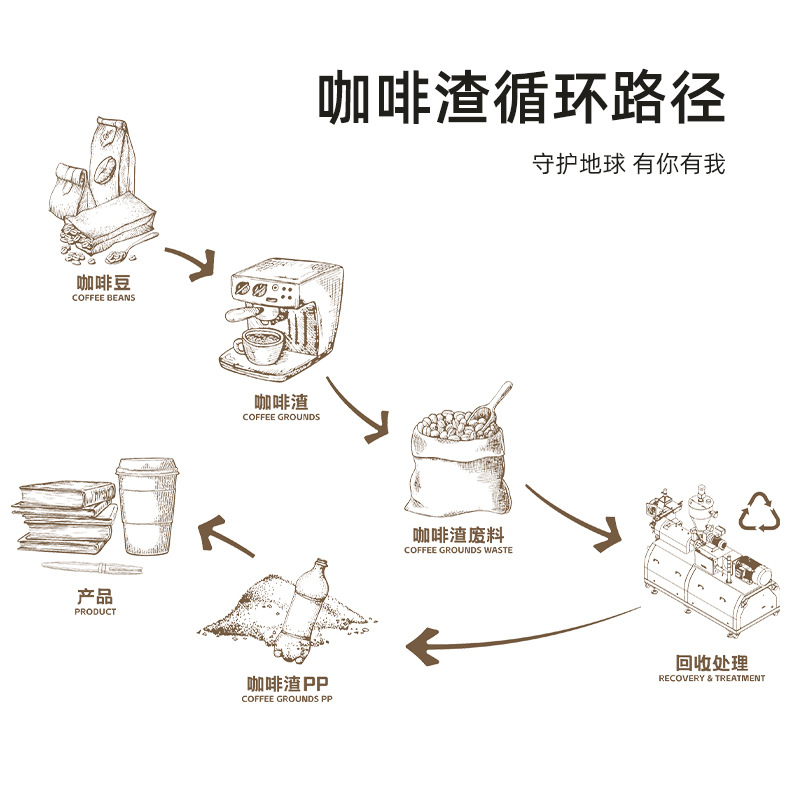 咖啡渣循环路径

守护地球 有你有我

咖啡豆
COFFEE BEANS

咖啡渣
COFFEE GROUNDS

咖啡渣废料
COFFEE GROUNDS WASTE

回收处理
RECOVERY & TREATMENT

咖啡渣PP
COFFEE GROUNDS PP

产品
PRODUCT