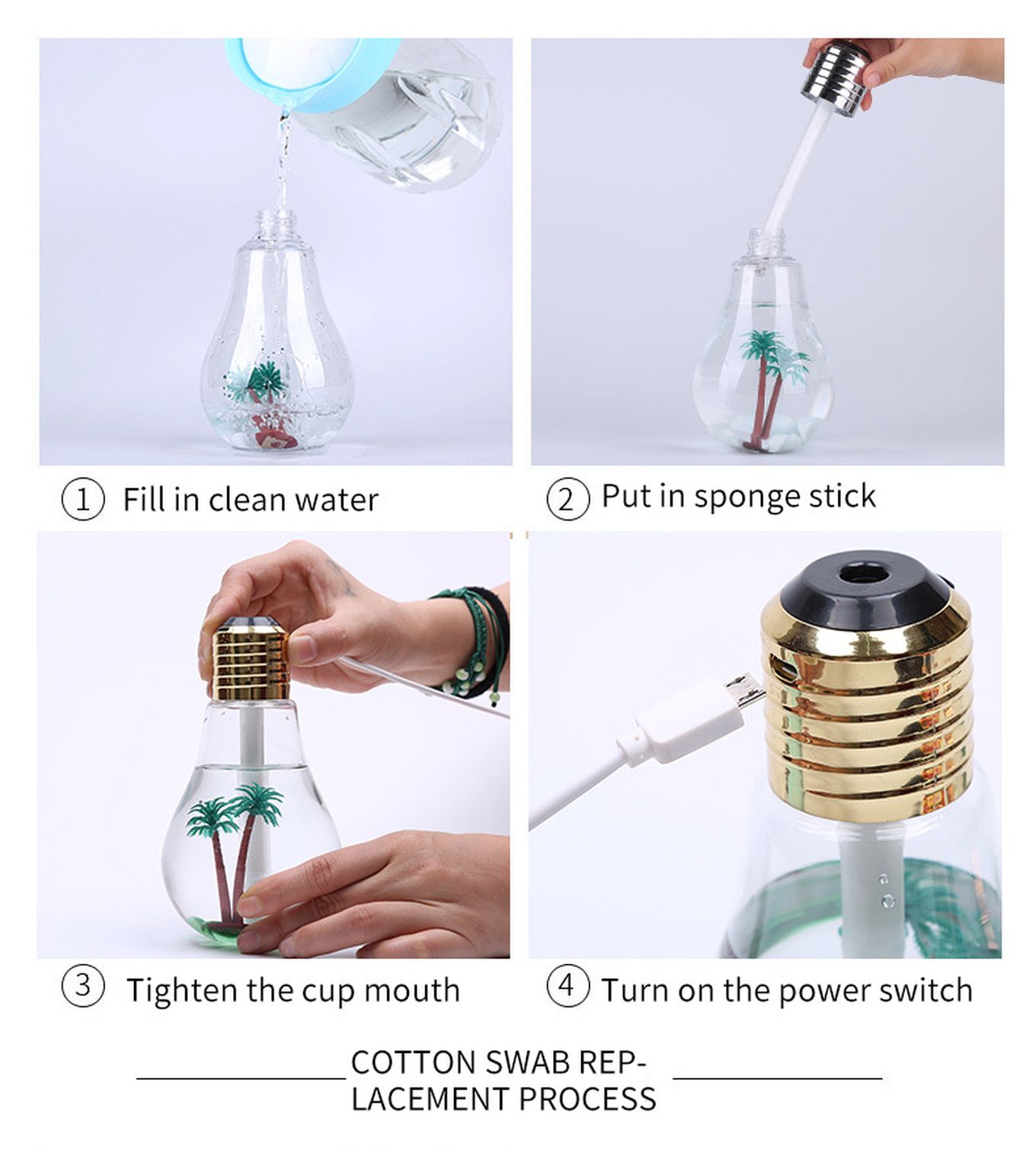 ① Fill in clean water

② Put in sponge stick

③ Tighten the cup mouth

④ Turn on the power switch

COTTON SWAB REPLACEMENT PROCESS