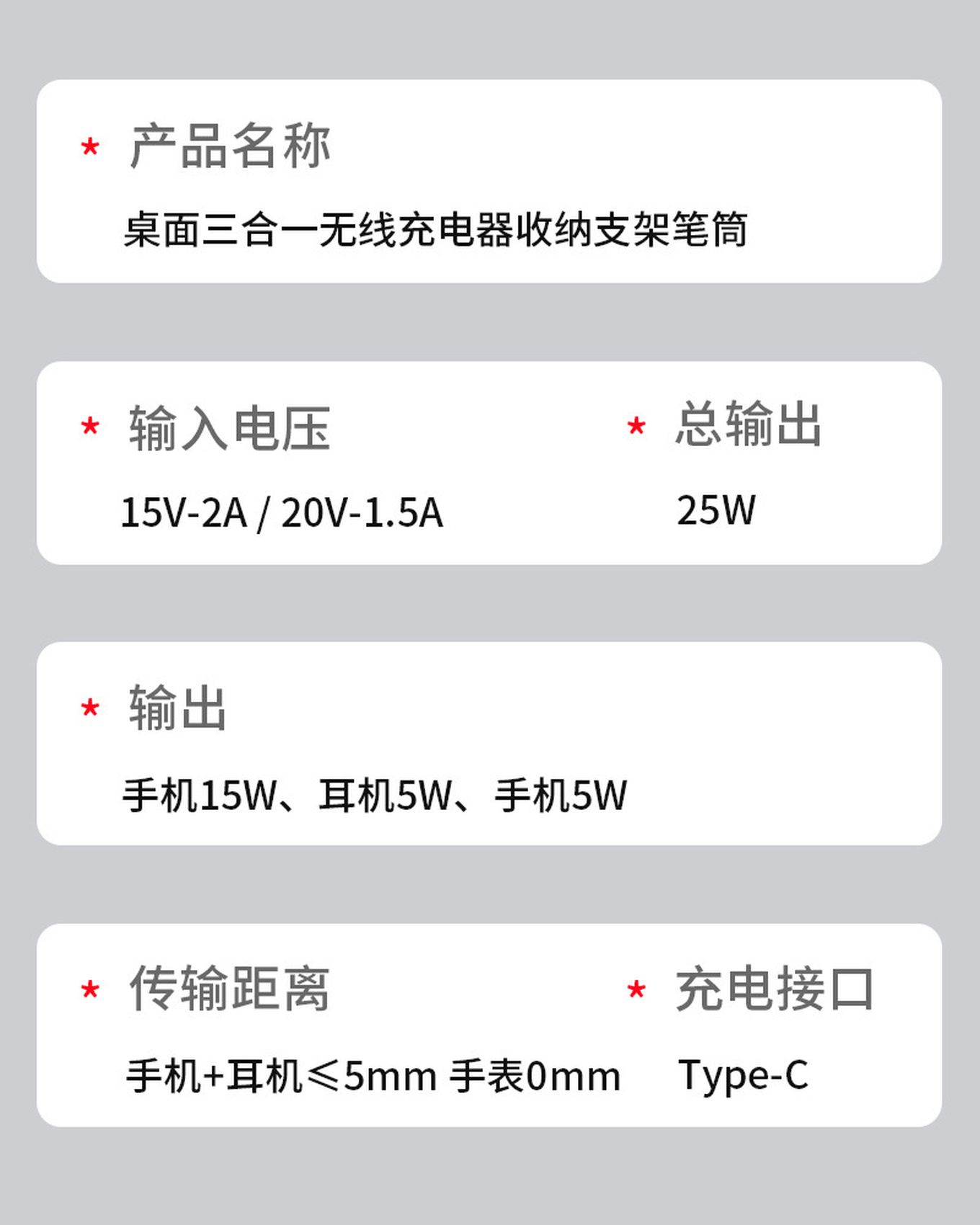 * 产品名称

桌面三合一无线充电器收纳支架笔筒

* 输入电压

15V-2A / 20V-1.5A

* 总输出

25W

* 输出

手机15W、耳机5W、手机5W

* 传输距离

手机+耳机≤5mm 手表0mm

* 充电接口

Type-C