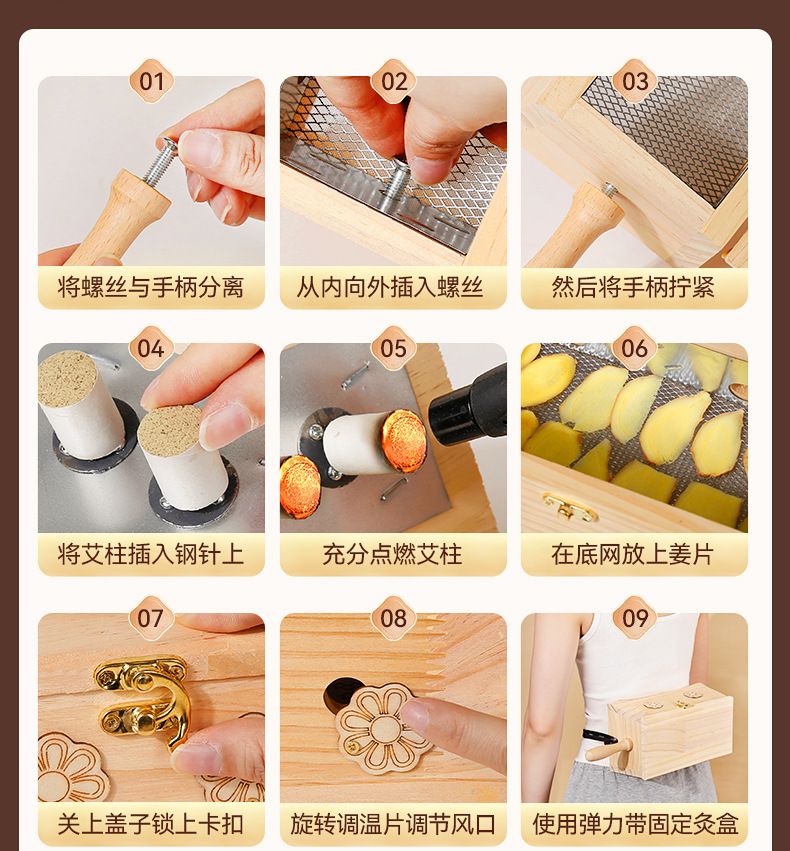 01
将螺丝与手柄分离

02
从内向外插入螺丝

03
然后将手柄拧紧

04
将艾柱插入钢针上

05
充分点燃艾柱

06
在底网放上姜片

07
关上盖子锁上卡扣

08
旋转调温片调节风口

09
使用弹力带固定灸盒