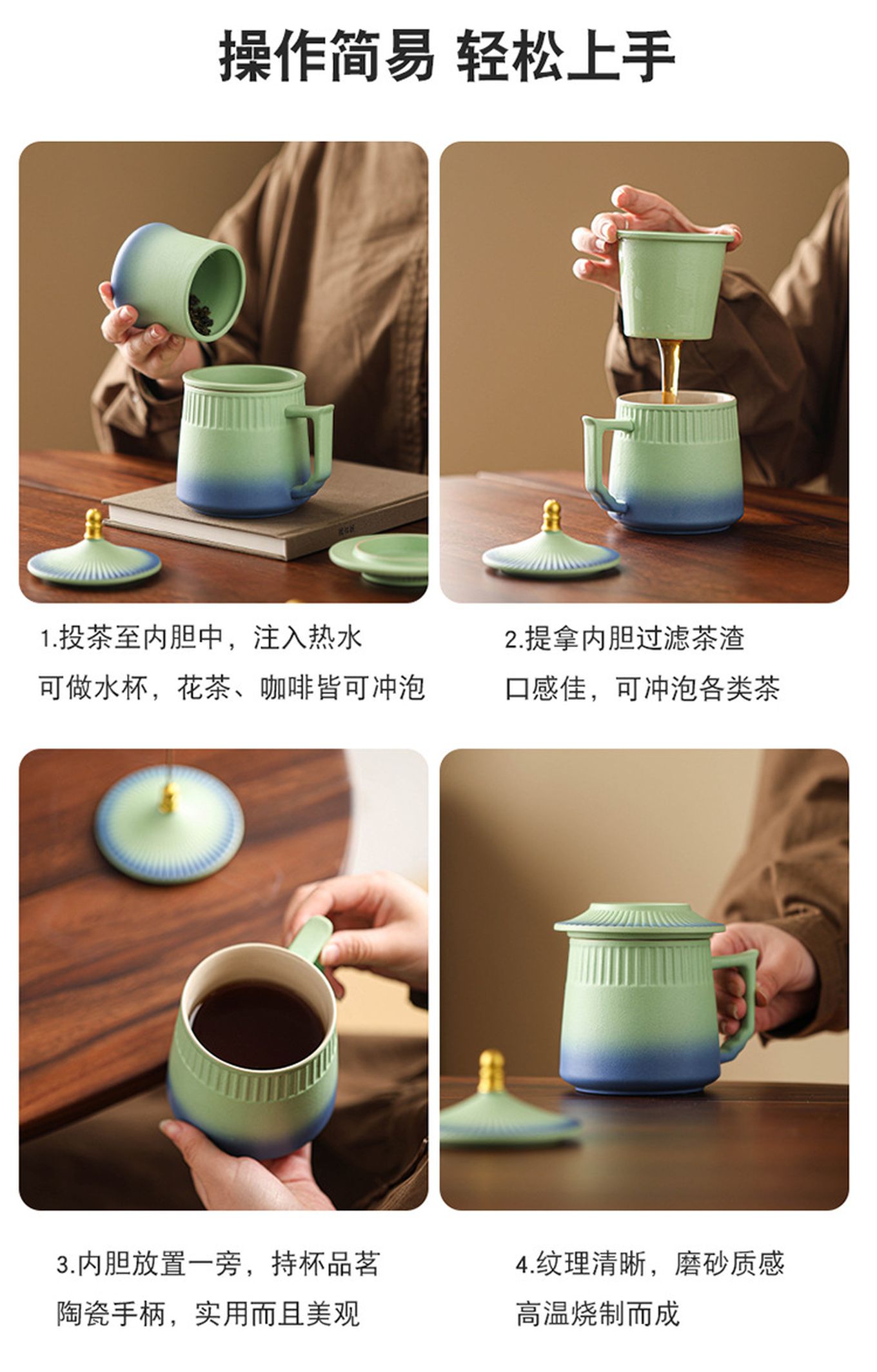 操作简易 轻松上手

1.投茶至内胆中，注入热水
可做水杯，花茶、咖啡皆可冲泡

2.提拿内胆过滤茶渣
口感佳，可冲泡各类茶

3.内胆放置一旁，持杯品茗
陶瓷手柄，实用而且美观

4.纹理清晰，磨砂质感
高温烧制而成